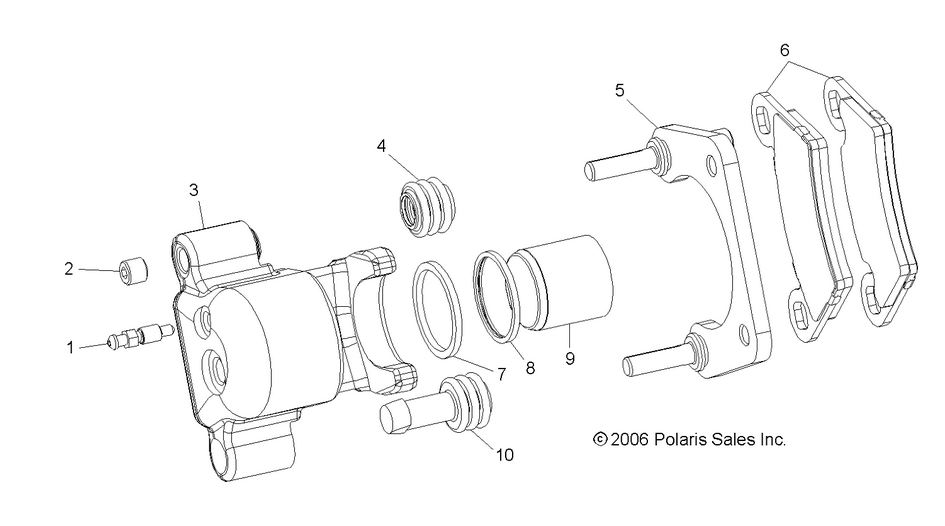 6
5
4
3
2
1
7
8
9
10
© 2006 Polaris Sales Inc.