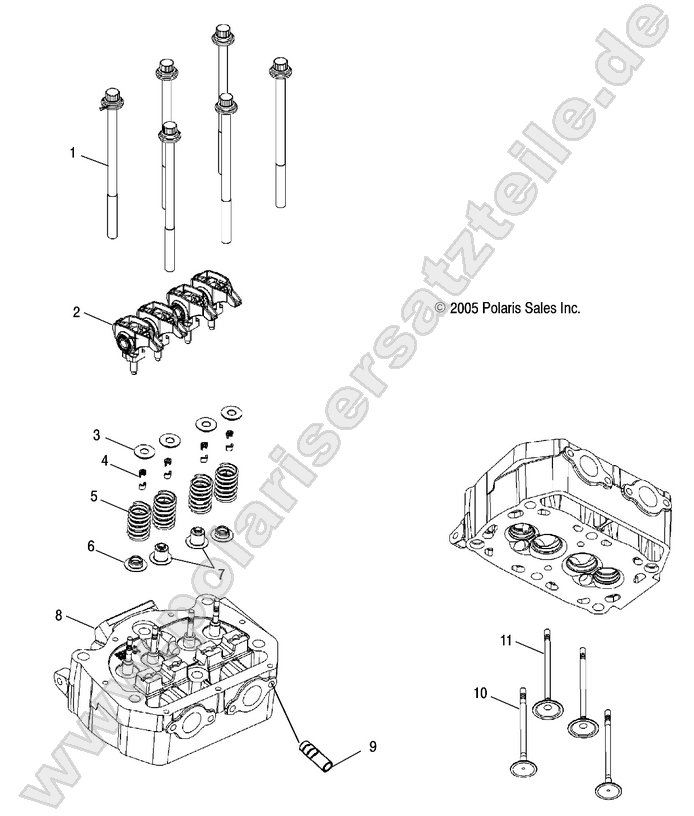 www.polarisersatzteile.de

1

2

© 2005 Polaris Sales Inc.

3

4

5

6

7

8

9

11

10