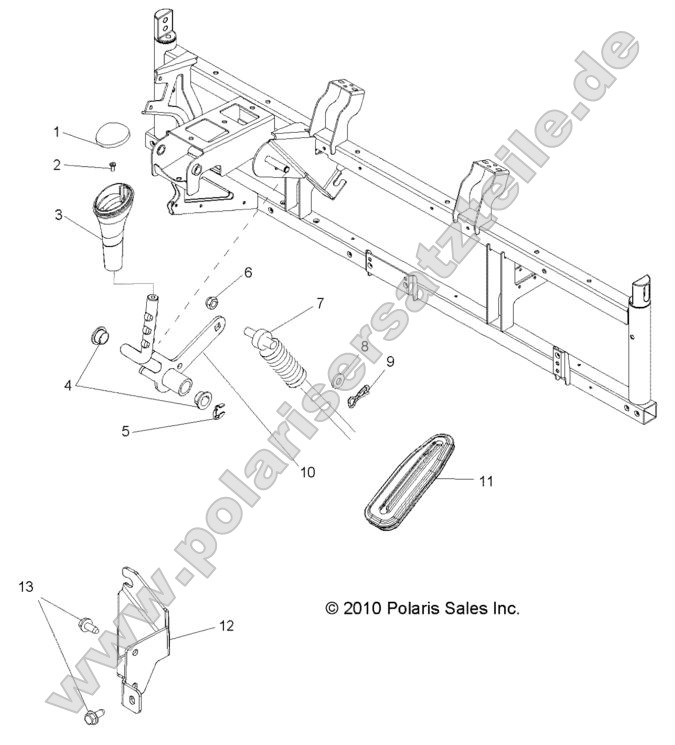 1
2
3
4
5
6
7
8
9
10
11
12
13

© 2010 Polaris Sales Inc.

www.polarisersatzteile.de