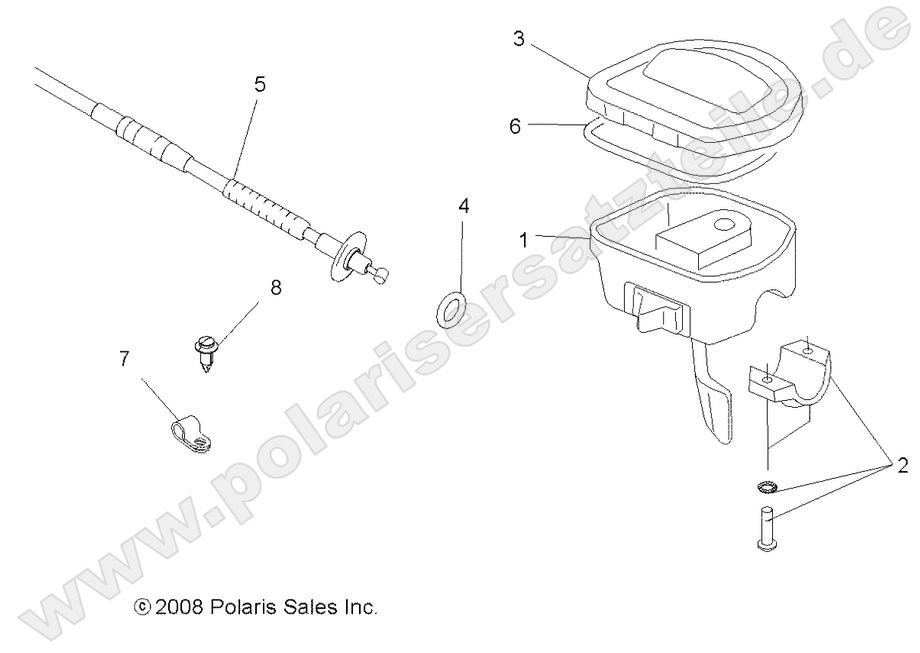 3
5
6
4
1
8
7
2
www.polarisersatzteile.de
© 2008 Polaris Sales Inc.