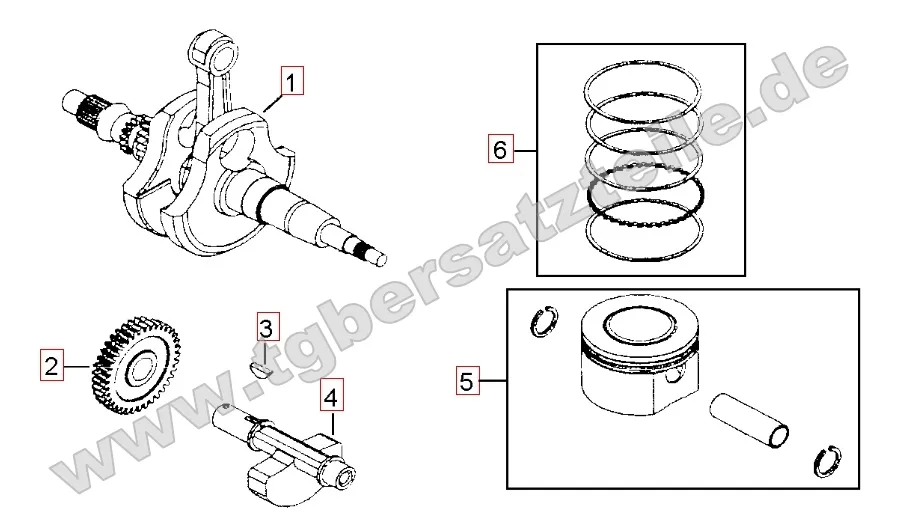 1

6

3

2

4

5

www.tgbersatzteile.de