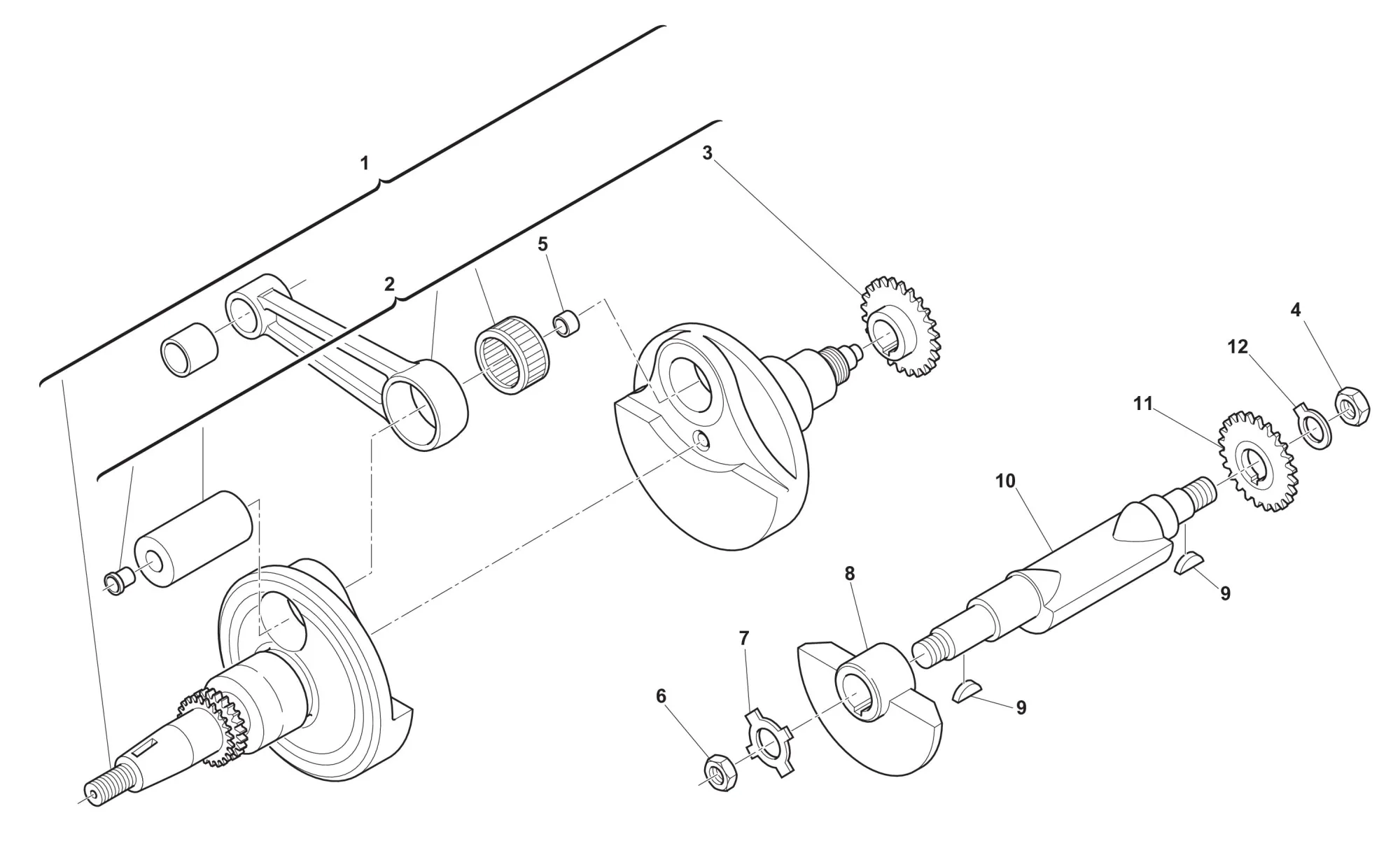 1
2
3
5
4
12
11
10
9
8
7
6
9