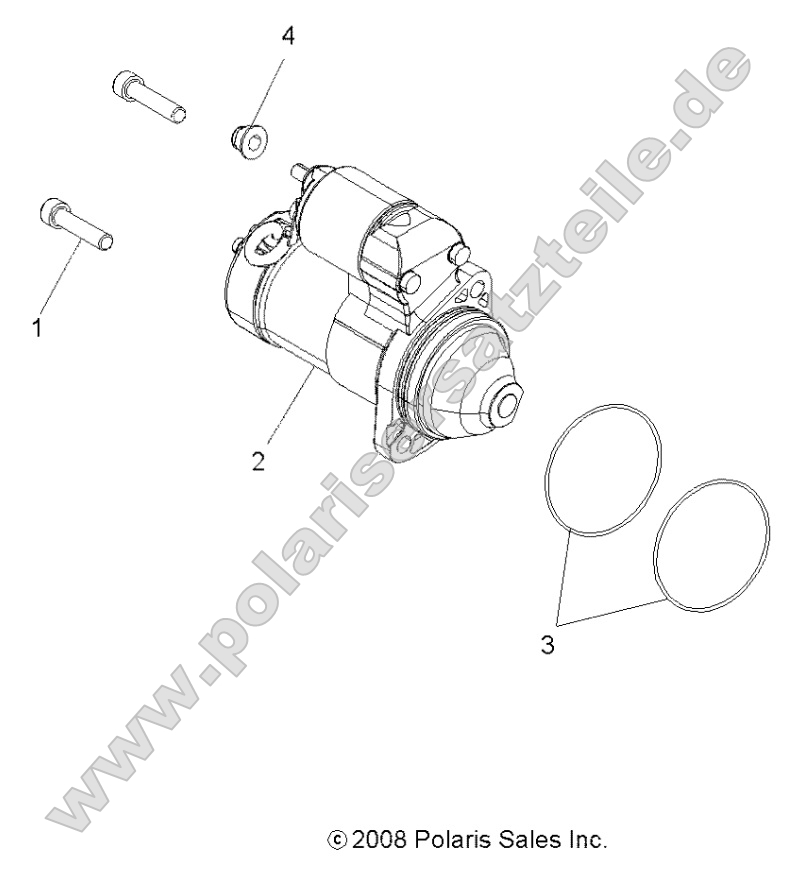 4

1

2

3

www.polaris-ersatzteile.de

© 2008 Polaris Sales Inc.