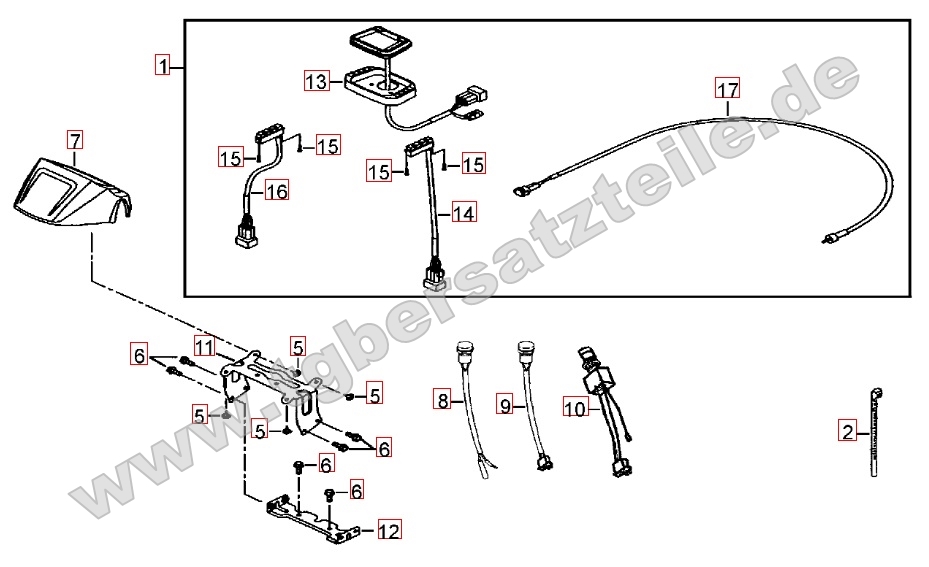 1
13
17
7
15
15
15
15
16
14
6
11
5
5
5
5
6
6
6
12
8
9
10
2
www.gbersatzteile.de