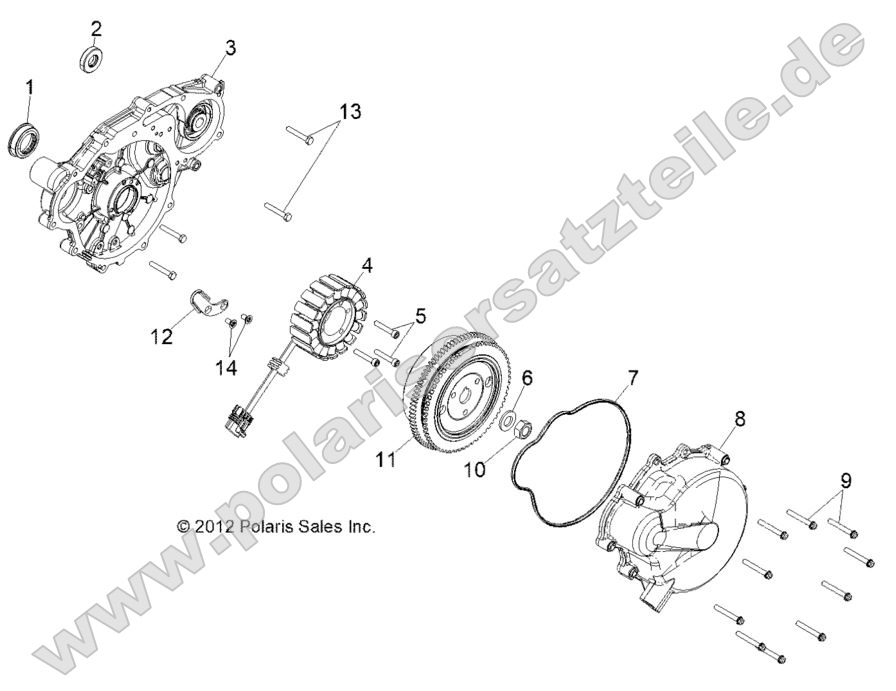 2
3
1
13
4
5
12
14
6
7
8
11
10
9
© 2012 Polaris Sales Inc.
www.polarisersatzteile.de