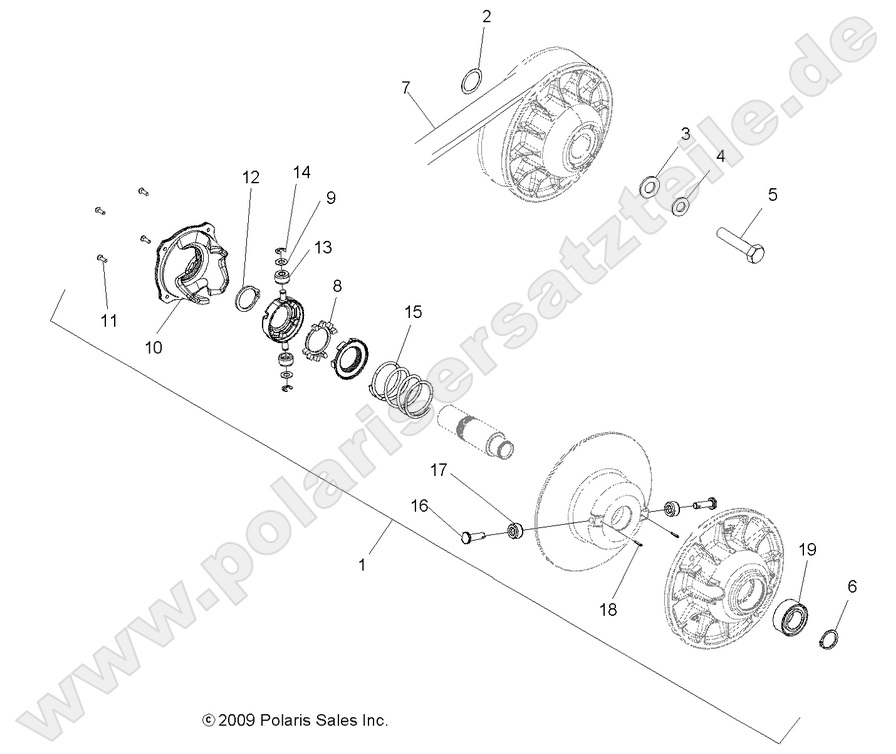 www.polarisersatzteile.de

2
7
3
4
5
12
14
9
13
8
15
11
10
17
16
1
18
19
6

© 2009 Polaris Sales Inc.