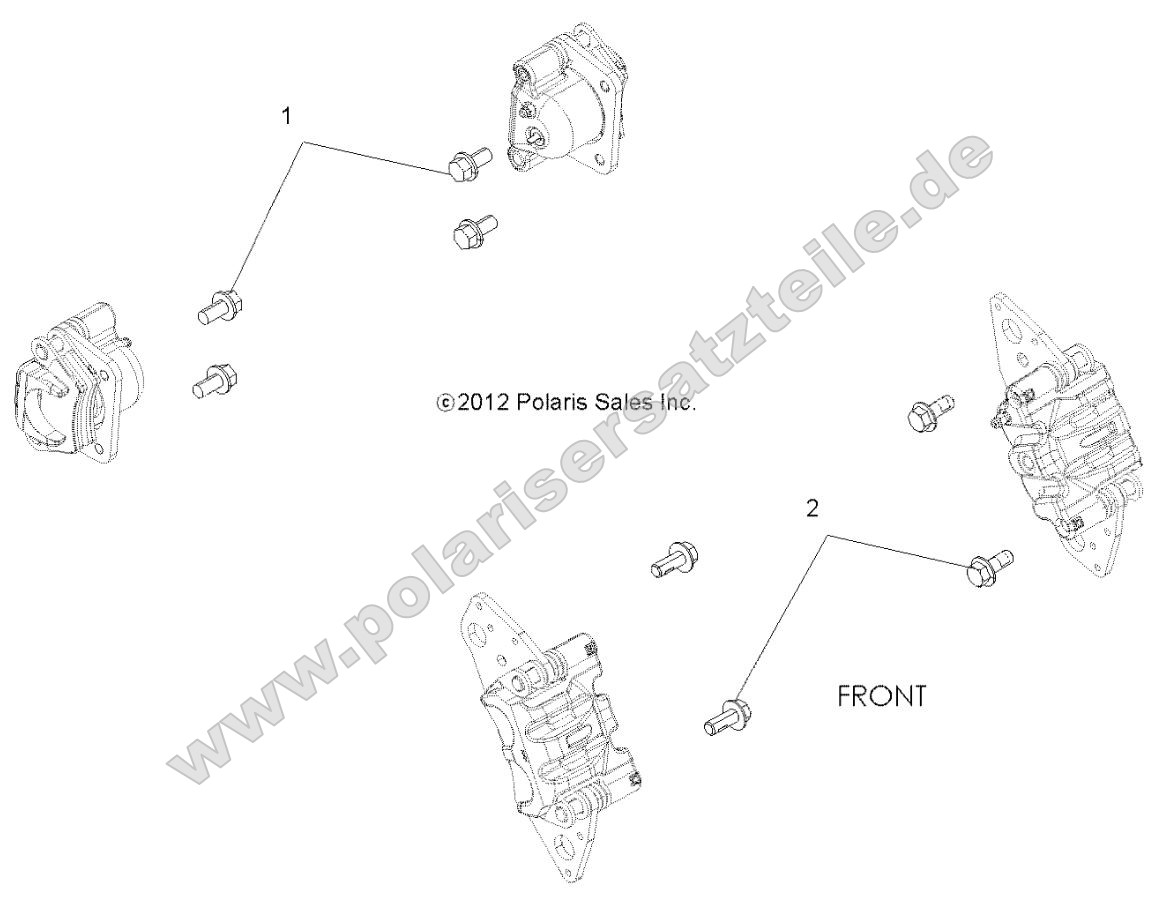 1

www.polarisersatzteile.de

©2012 Polaris Sales Inc.

2

FRONT