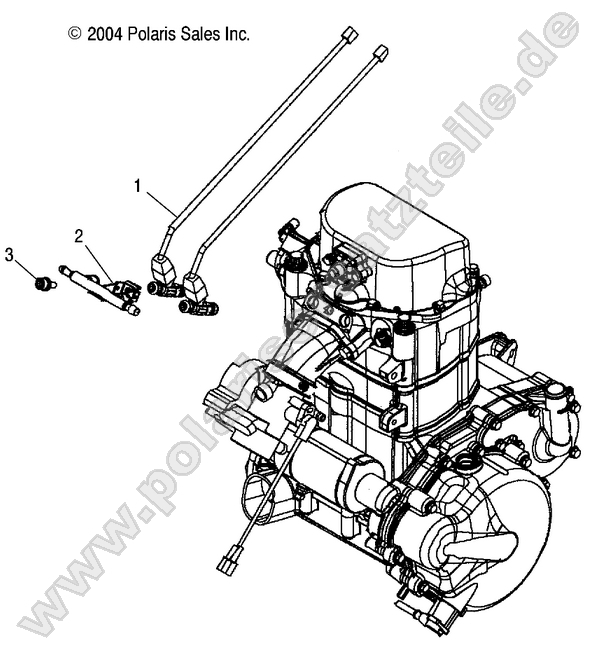 © 2004 Polaris Sales Inc.

1

2

3

www.polaris-ersatzteile.de