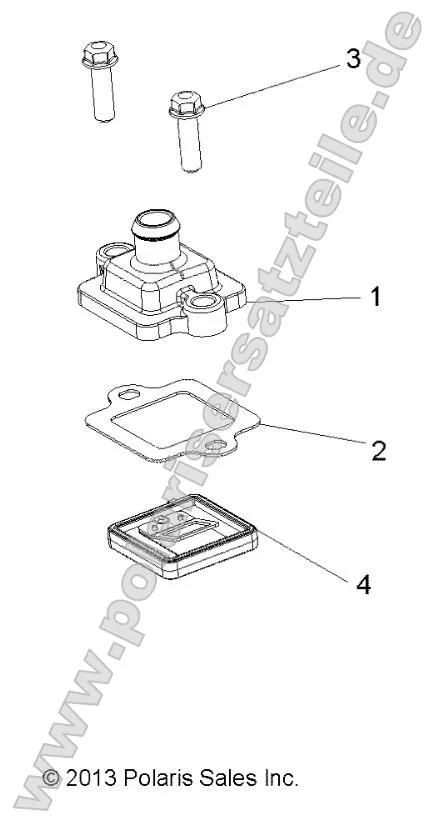 3

1

2

4

www.polarisersatzteile.de

© 2013 Polaris Sales Inc.