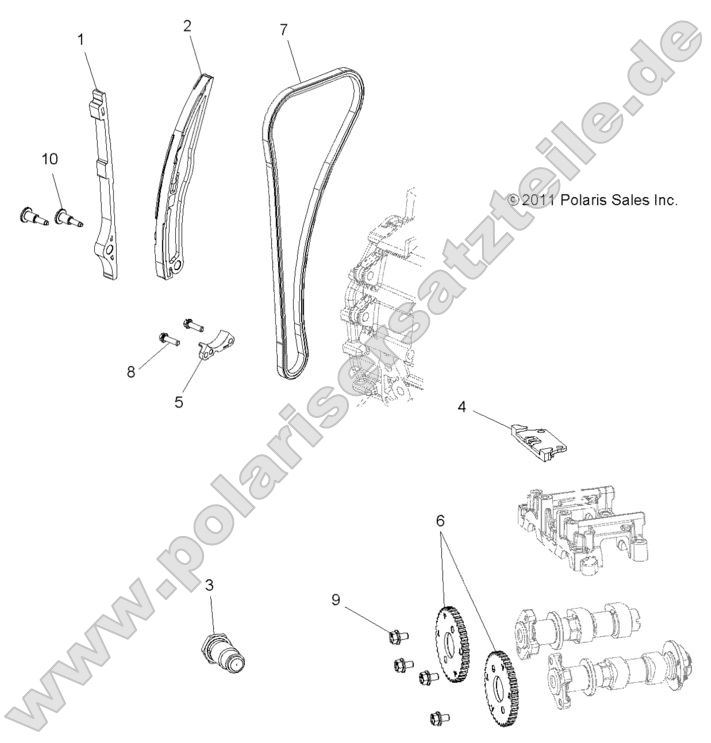 1
2
7
10
© 2011 Polaris Sales Inc.
8
5
4
6
3
9
www.polarisersatzteile.de