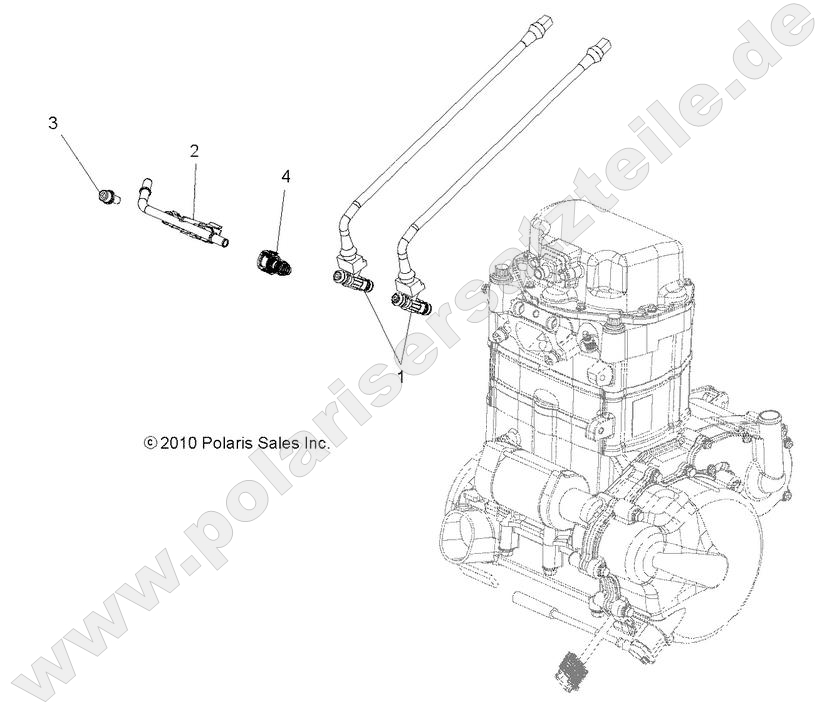 3
2
4
1
© 2010 Polaris Sales Inc.
www.polarisersatzteile.de