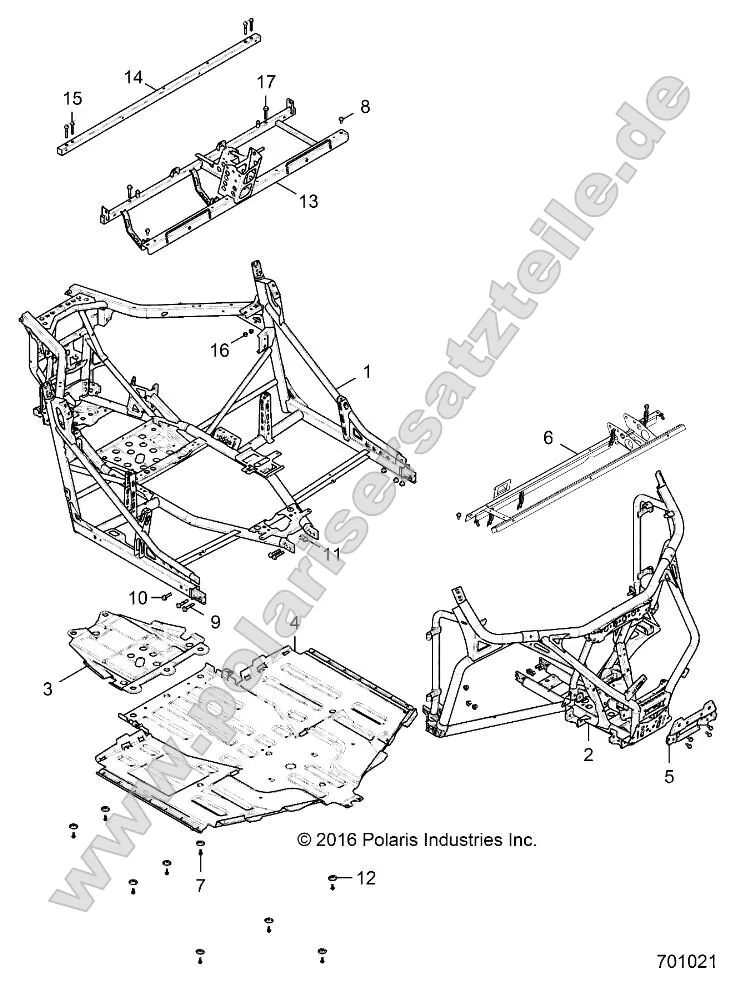 14
15
17
8
13
16
1
6
11
10
9
4
3
2
5
© 2016 Polaris Industries Inc.
7
12
701021
www.polarisersatzteile.de