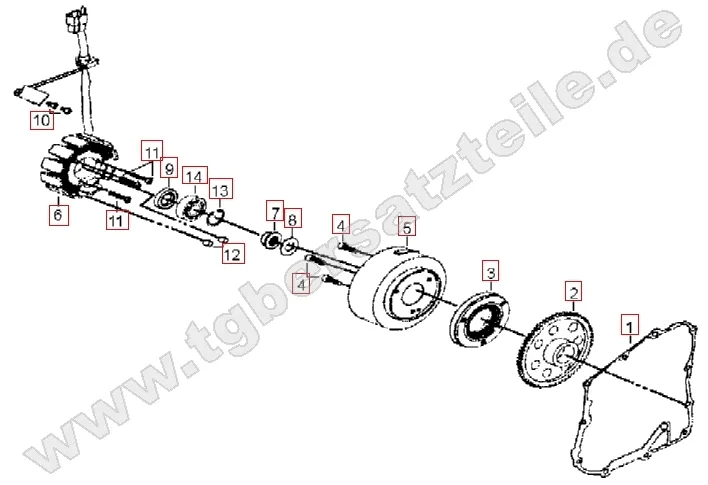 www.tgbersatzteile.de

10
11
9
14
13
6
11
12
7
8
4
5
4
3
2
1