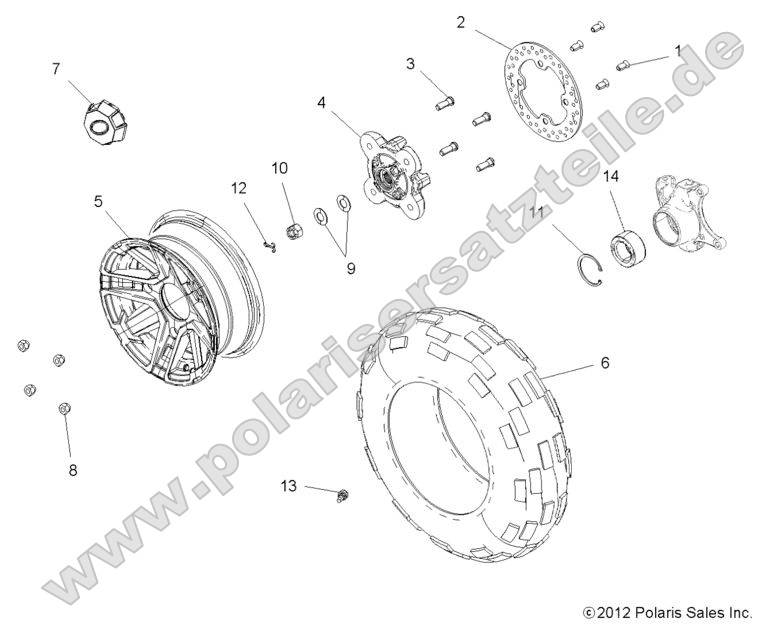 2
1
3
7
4
10
12
14
5
11
9
6
8
13
www.polarisersatzteile.de
©2012 Polaris Sales Inc.