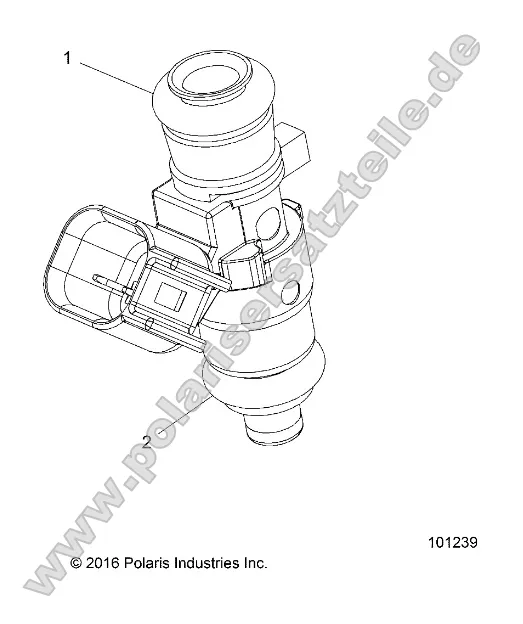 1

2

www.polarisersatzteile.de

101239

© 2016 Polaris Industries Inc.