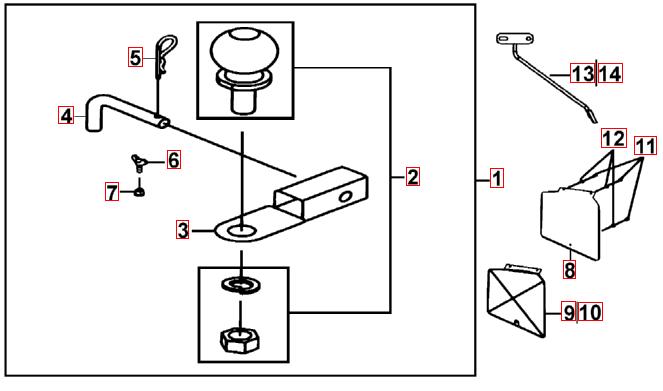 5
4
6
7
3
2
1
13 14
12
11
8
9 10