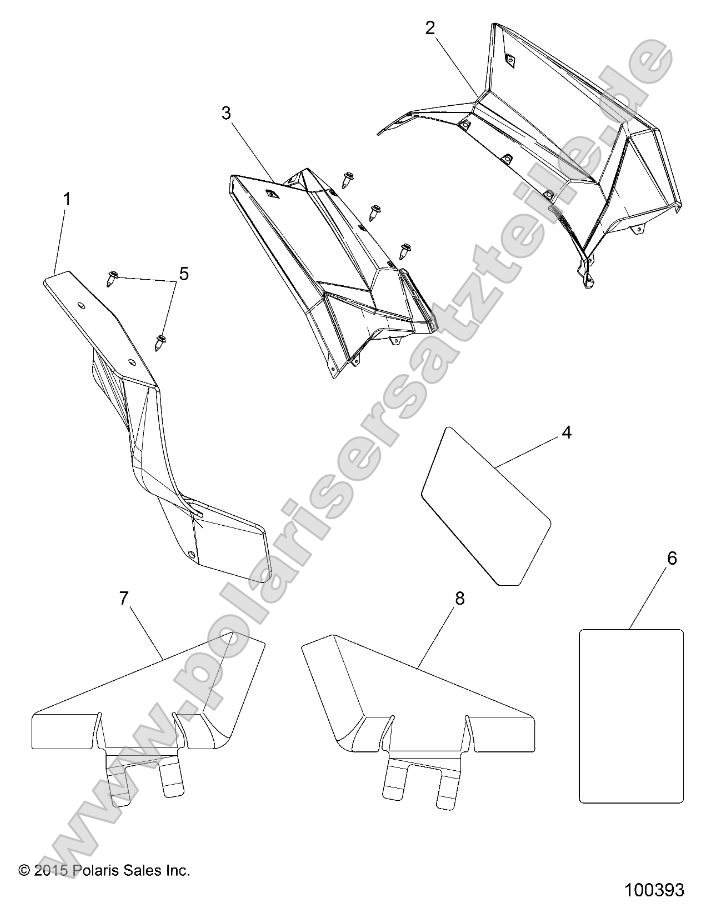 2
3
1
5
4
6
7
8
www.polarisersatzteile.de
© 2015 Polaris Sales Inc.
100393