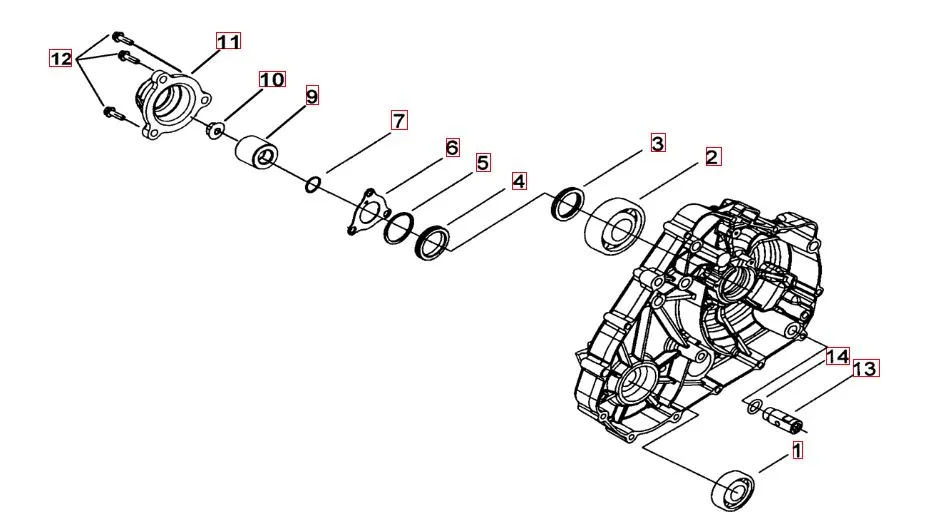 12
11
10
9
7
6
5
4
3
2
14
13
1