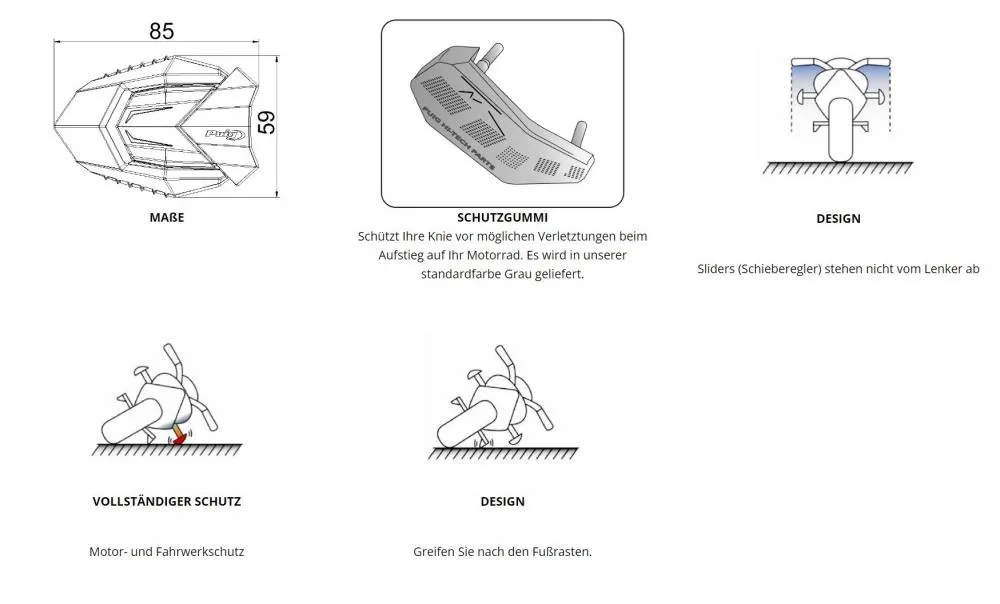 85

59

Puig

MAßE

PUIG HI-TECH PARTS

SCHUTZGUMMI

Schützt Ihre Knie vor möglichen Verletztungen beim Aufstieg auf Ihr Motorrad. Es wird in unserer standardfarbe Grau geliefert.

DESIGN

Sliders (Schieberegler) stehen nicht vom Lenker ab

VOLLSTÄNDIGER SCHUTZ

Motor- und Fahrwerkschutz

DESIGN

Greifen Sie nach den Fußrasten.