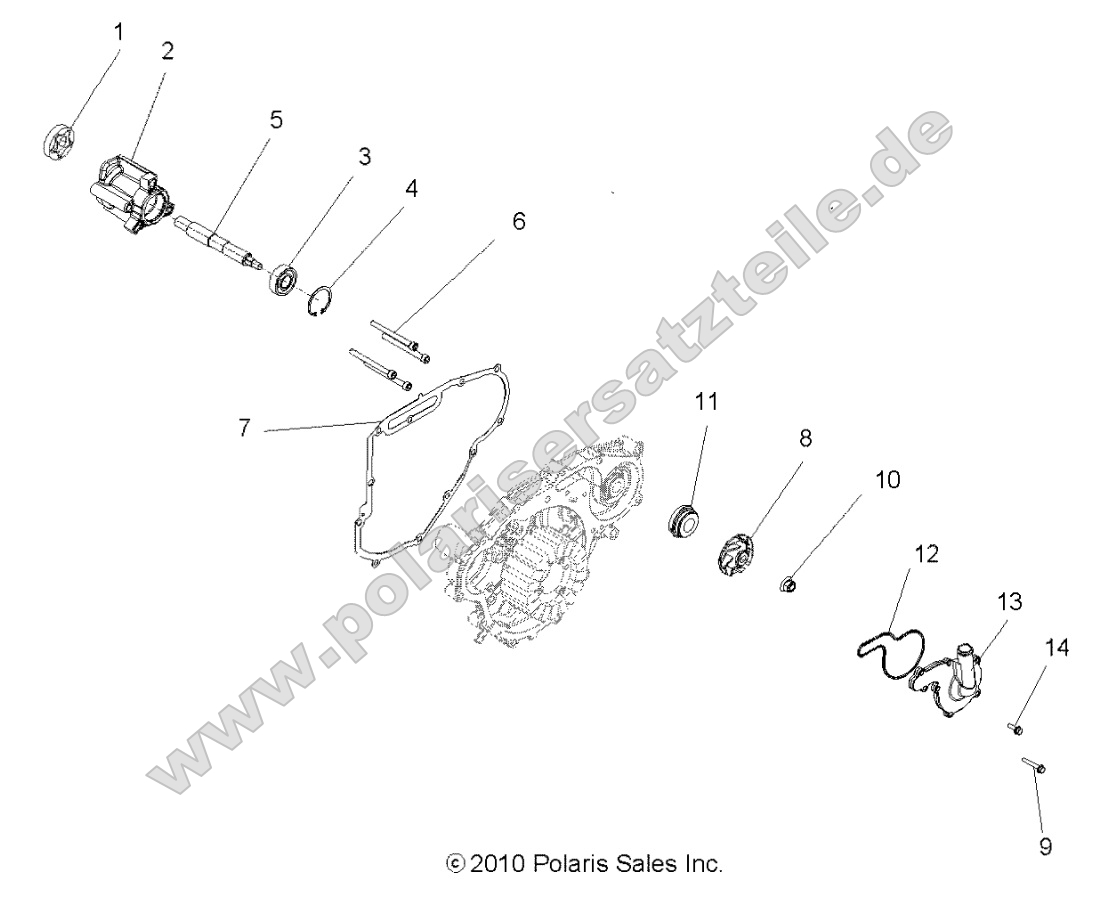 1
2
5
3
4
6
7
11
8
10
12
13
14
9
www.polarisersatzteile.de
© 2010 Polaris Sales Inc.