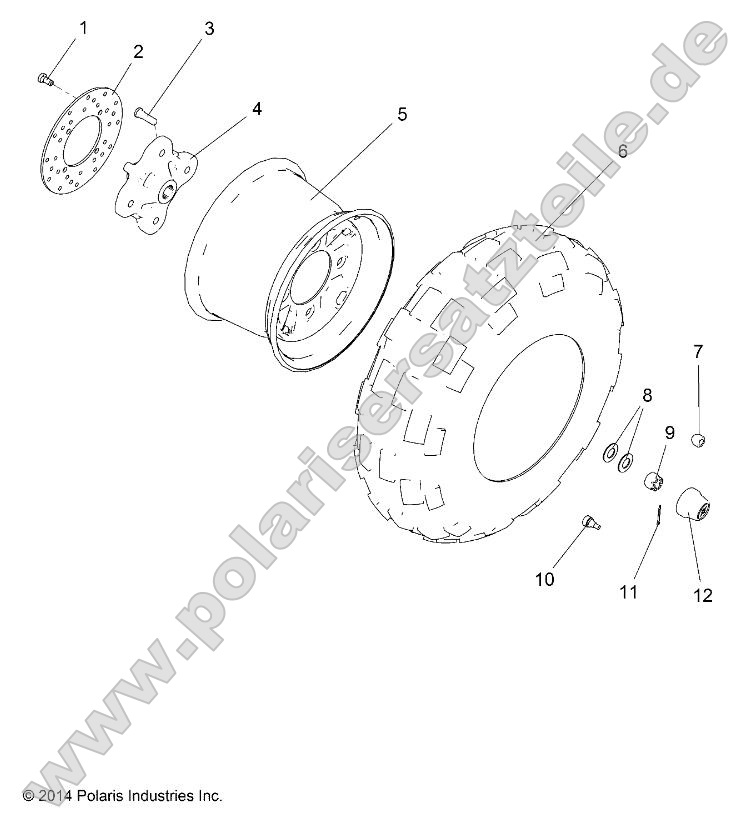 1
2
3
4
5
6
7
8
9
10
11
12

www.polarisersatzteile.de

© 2014 Polaris Industries Inc.