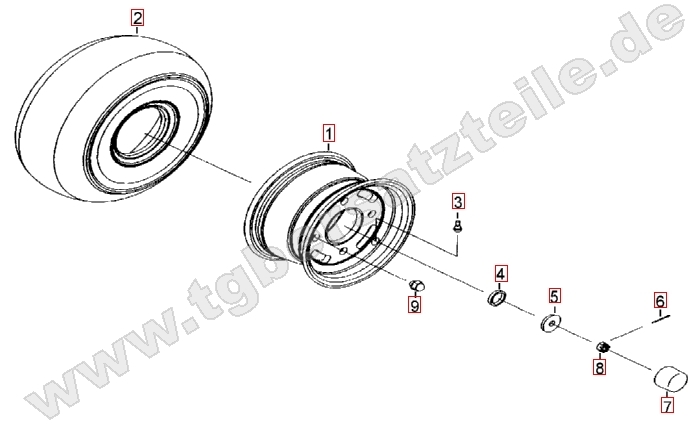 2
1
3
4
5
6
9
8
7
www.tgb-ersatzteile.de