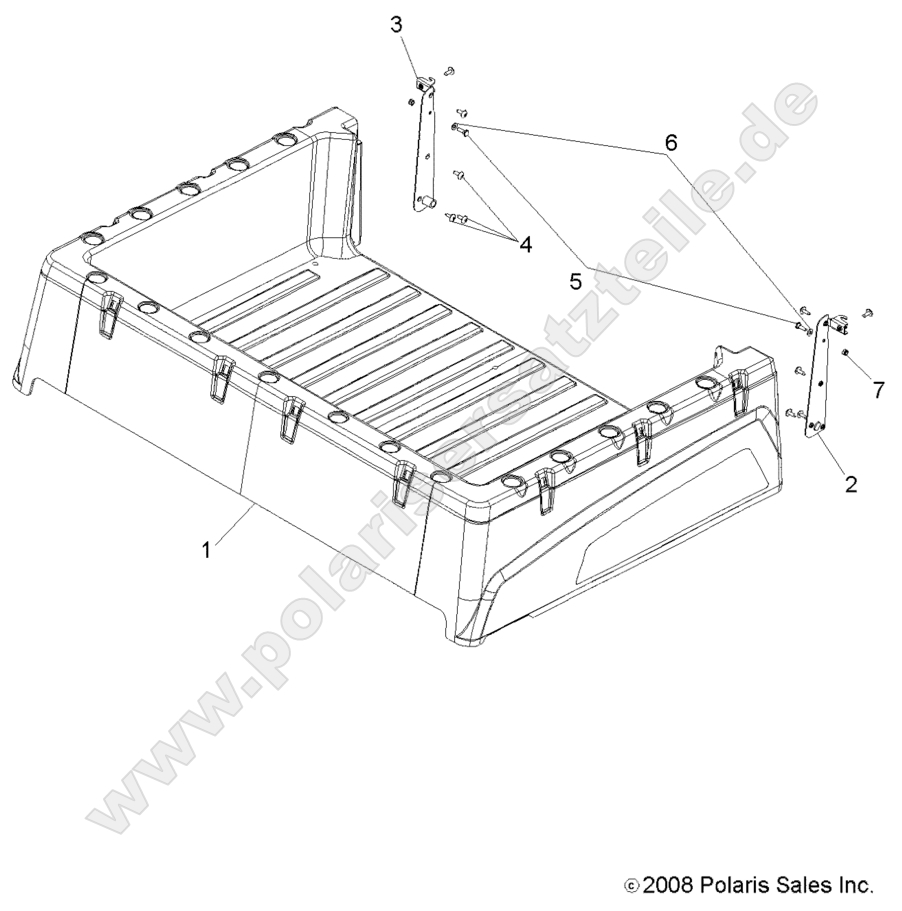 3
6
4
5
7
2
1
www.polaris-ersatzteile.de
© 2008 Polaris Sales Inc.