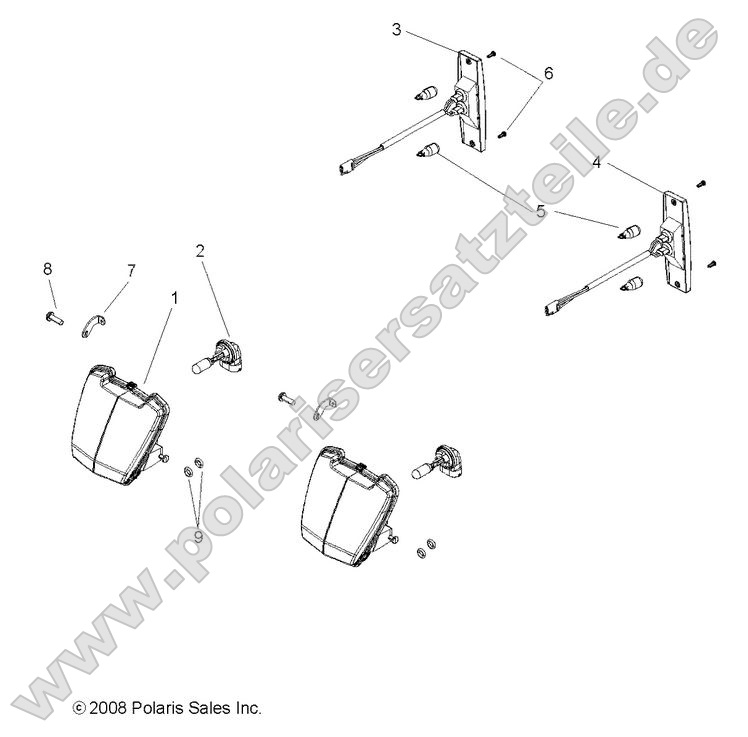 3
6
4
5
2
8
7
1
9
www.polarisersatzteile.de
© 2008 Polaris Sales Inc.