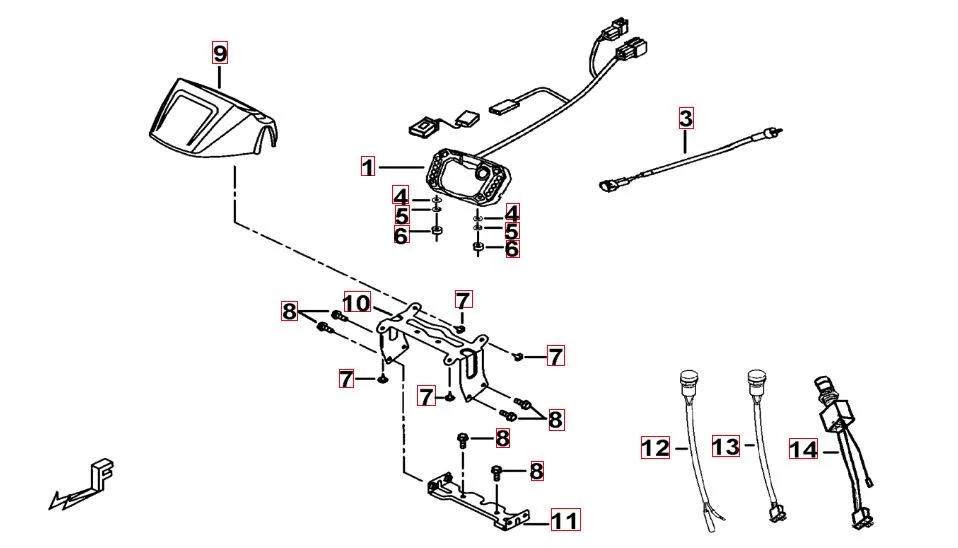 9
1
3
4
5
6
4
5
6
8
10
7
7
7
7
8
8
8
11
12
13
14
F