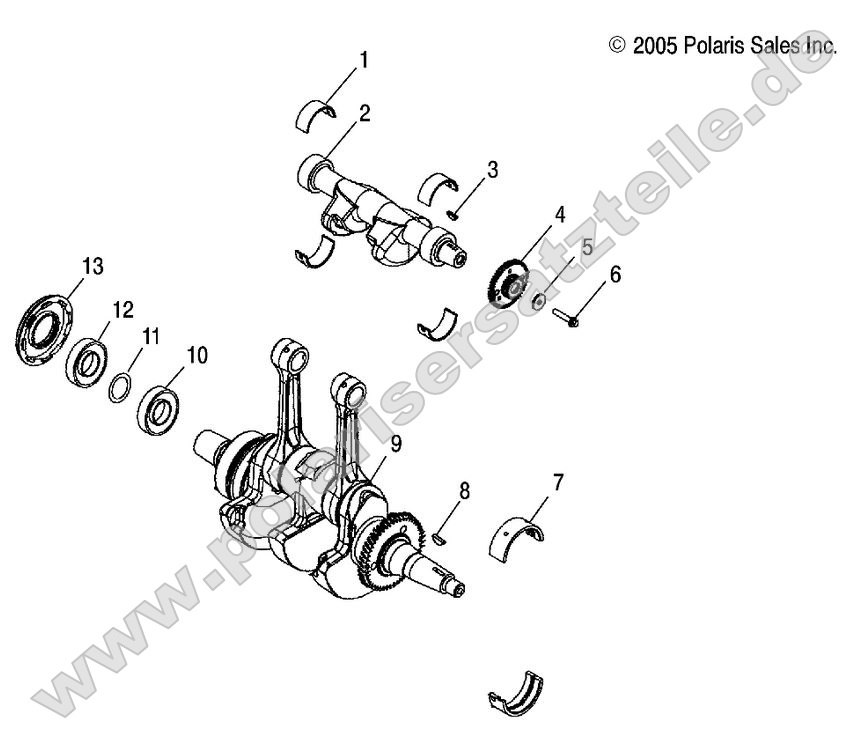 © 2005 Polaris Sales Inc.

www.polarisersatzteile.de

1
2
3
4
5
6
13
12
11
10
9
8
7