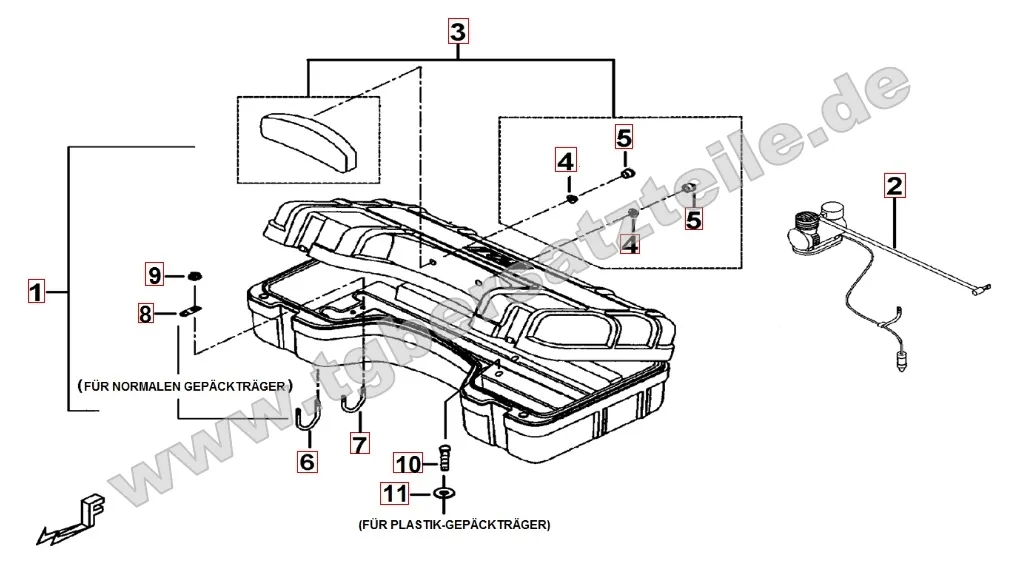 3
5
4
5
4
2
1
9
8
(FÜR NORMALEN GEPÄCKTRÄGER)
6
7
10
11
(FÜR PLASTIK-GEPÄCKTRÄGER)
F
www.tgbersatzteile.de