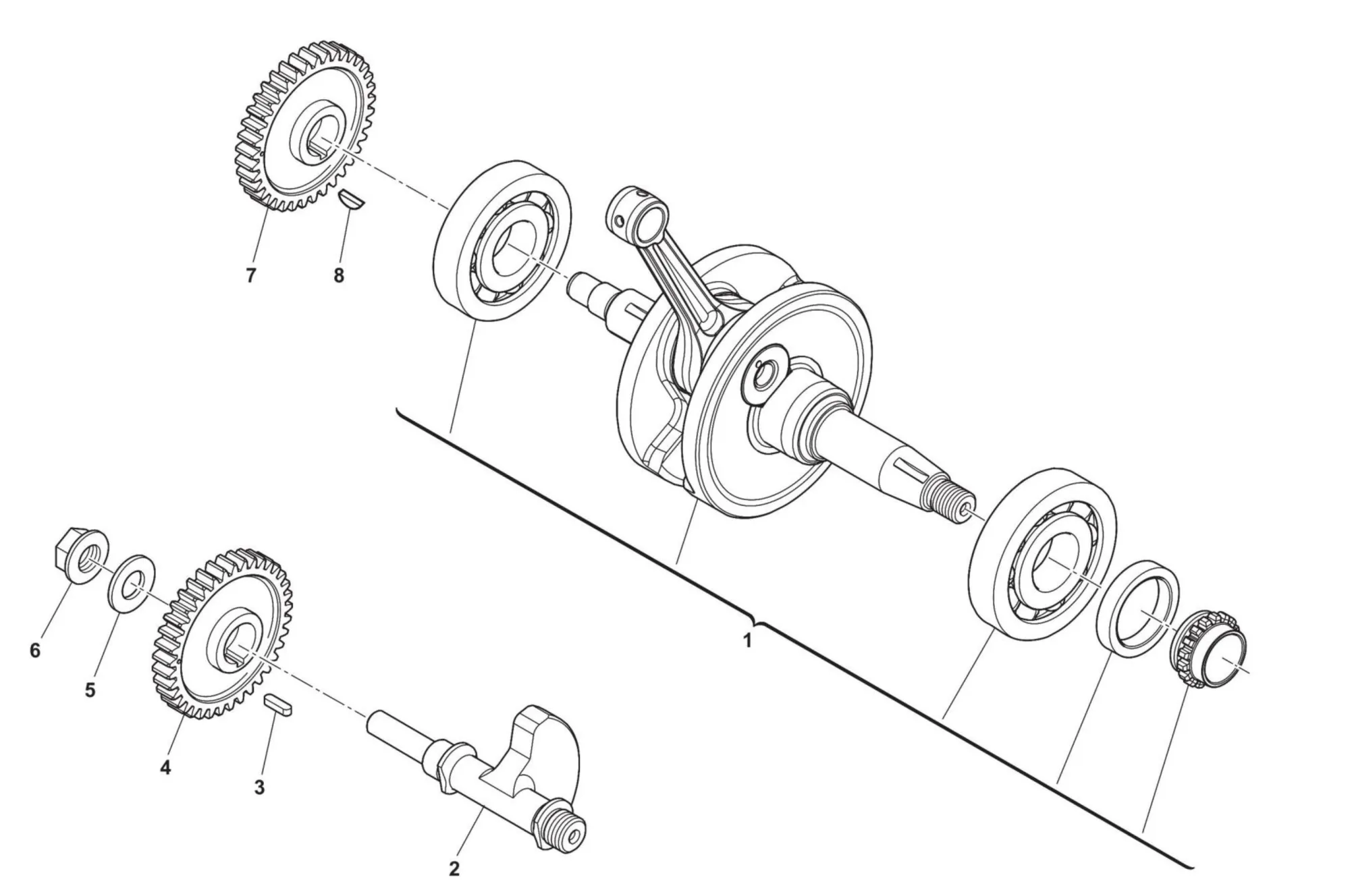 7
8
1
6
5
4
3
2