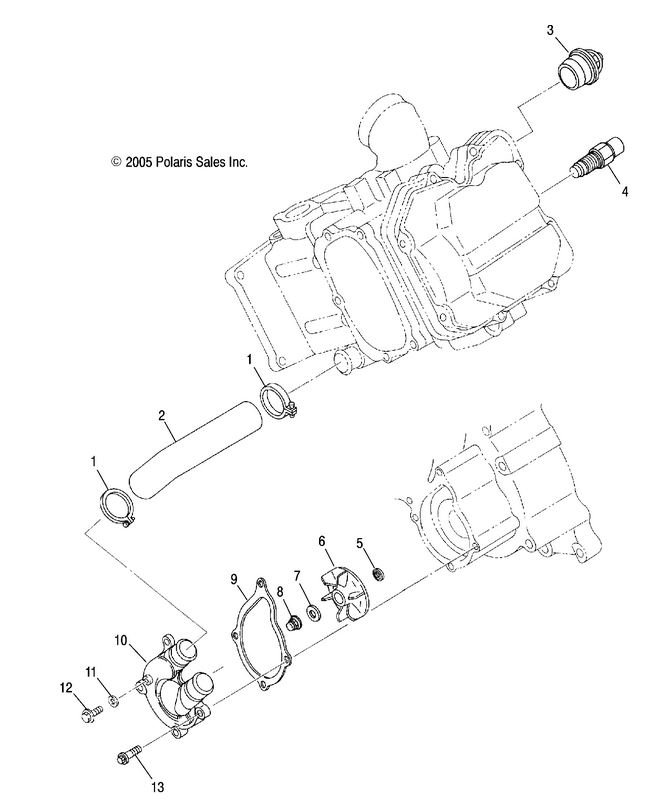 3

© 2005 Polaris Sales Inc.

4

1

2

1

6

5

9

8

7

10

11

12

13