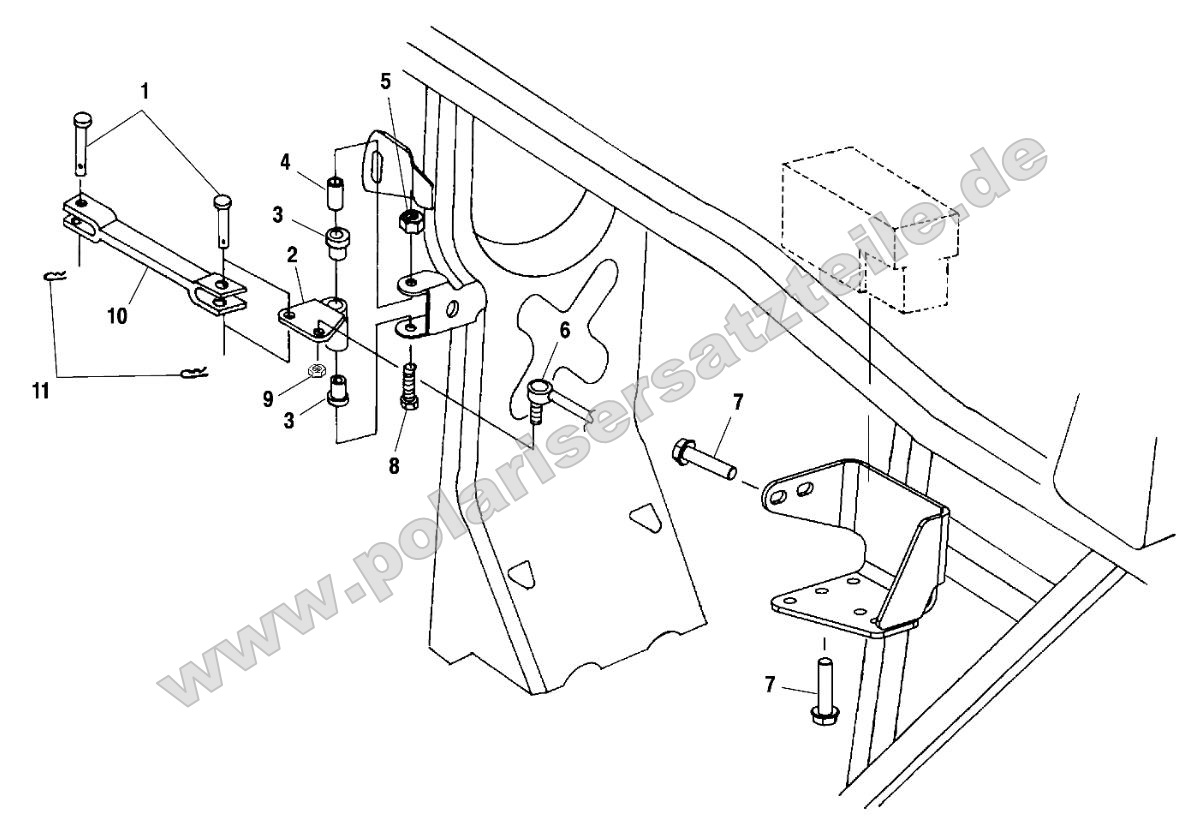 1
5
4
3
2
10
11
9
3
8
6
7
7
www.polarisersatzteile.de