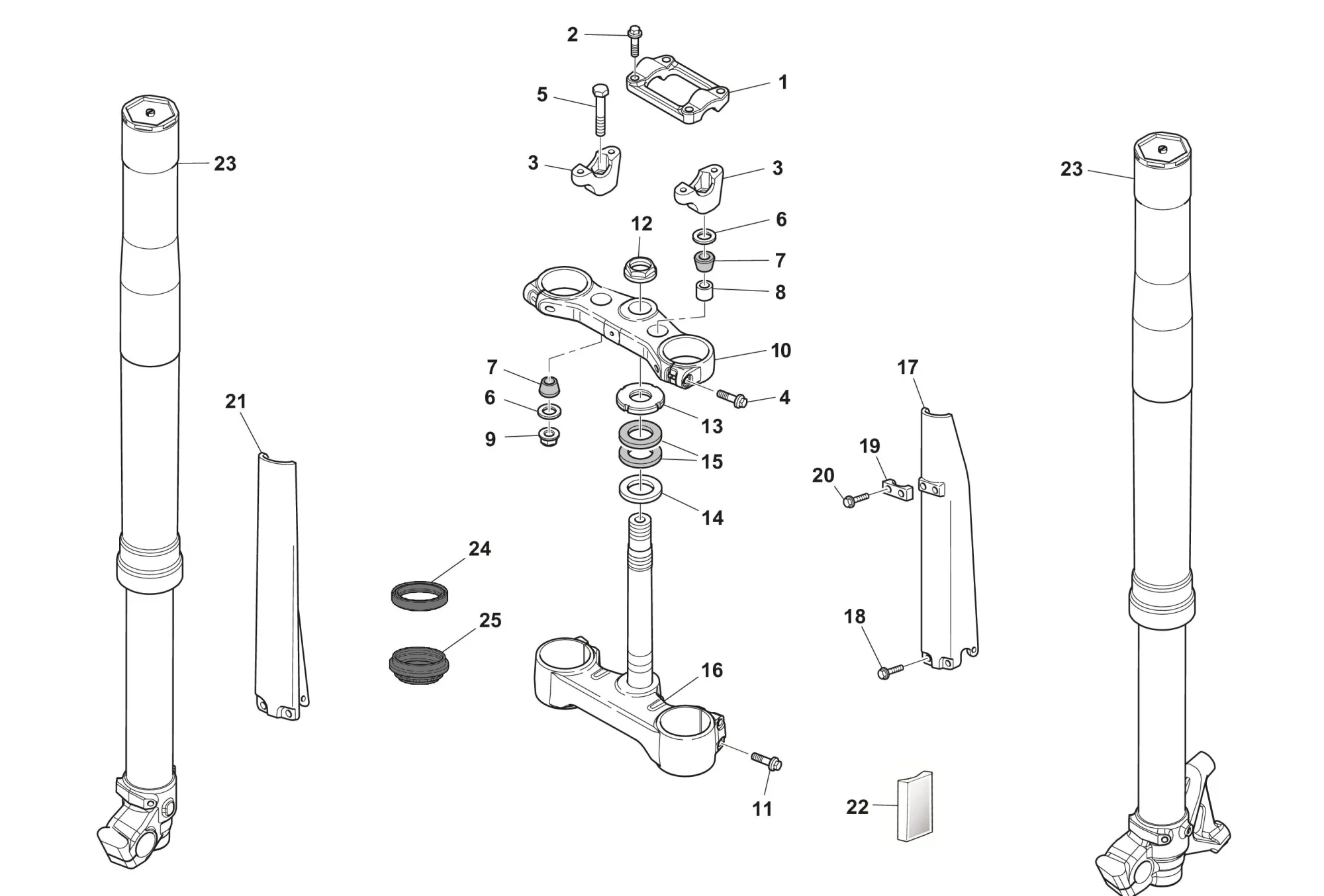 2
1
5
23
3
3
23
12
6
7
8
10
7
17
6
4
21
13
9
15
19
20
14
24
25
18
16
11
22