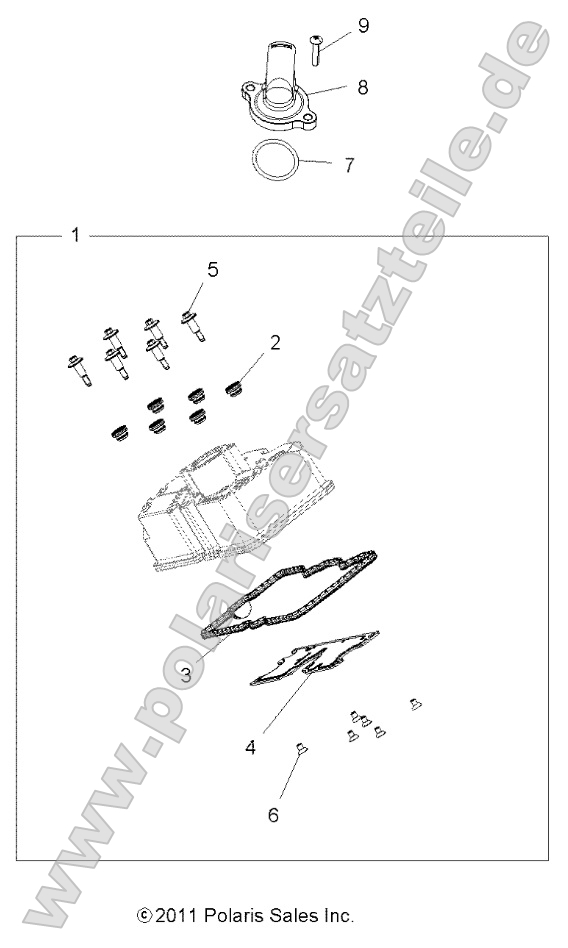 9
8
7
1
5
2
3
4
6
www.polaris-ersatzteile.de
© 2011 Polaris Sales Inc.