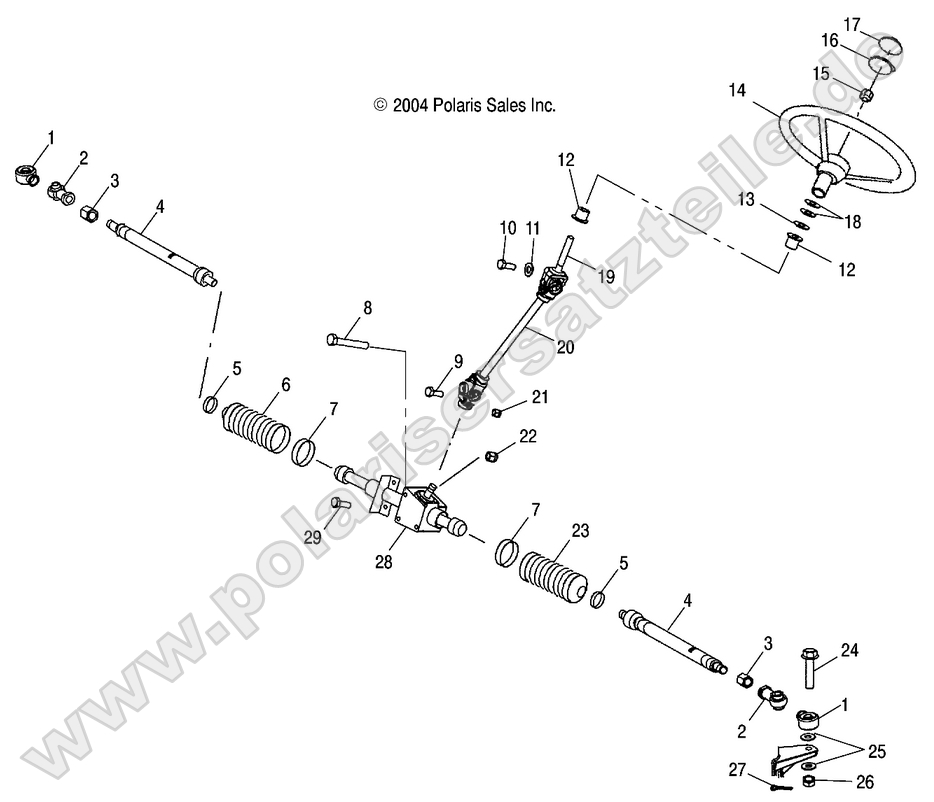 © 2004 Polaris Sales Inc.

www.polarisersatzteile.de

17
16
15
14
1
2
3
4
12
13
18
12
10
11
19
8
20
9
21
5
6
7
22
29
28
7
23
5
4
3
24
2
1
25
27
26