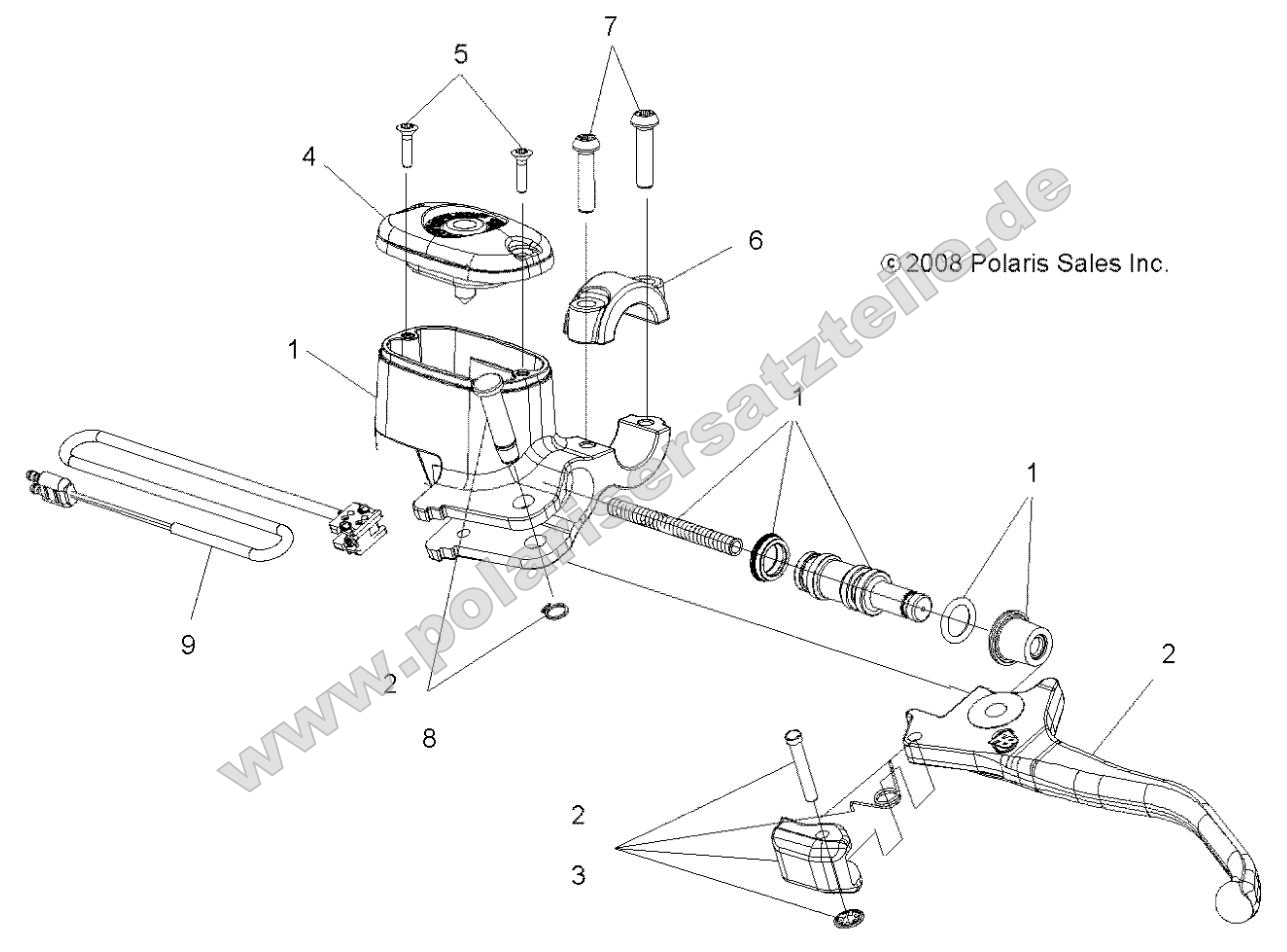 5
7
4
6
© 2008 Polaris Sales Inc.
1
1
1
9
2
8
2
2
3
www.polarisersatzteile.de