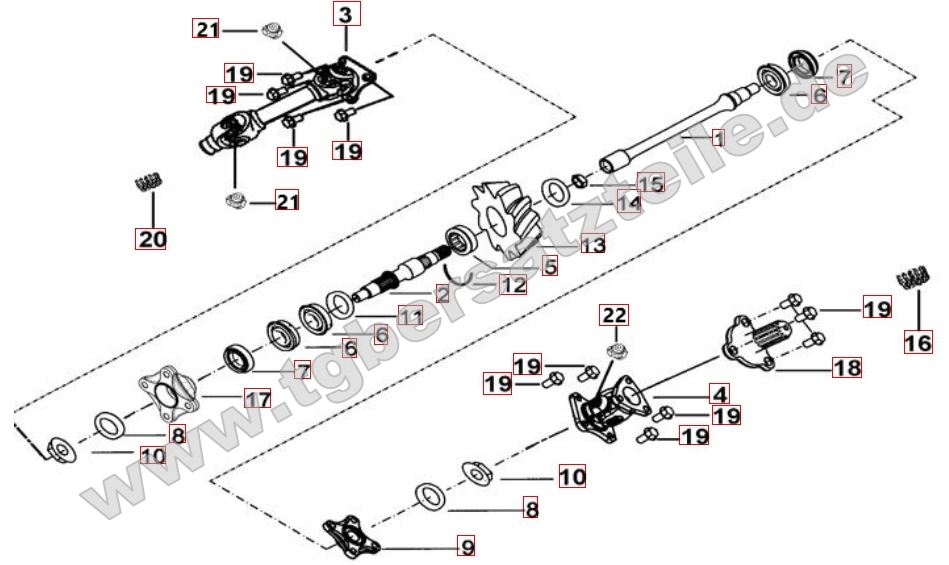 21
3
19
19
19
19
21
20
7
6
1
15
14
13
5
12
2
11
6
6
7
17
8
10
22
19
19
4
19
19
18
19
16
10
8
9
www.tgbersatzteile.de