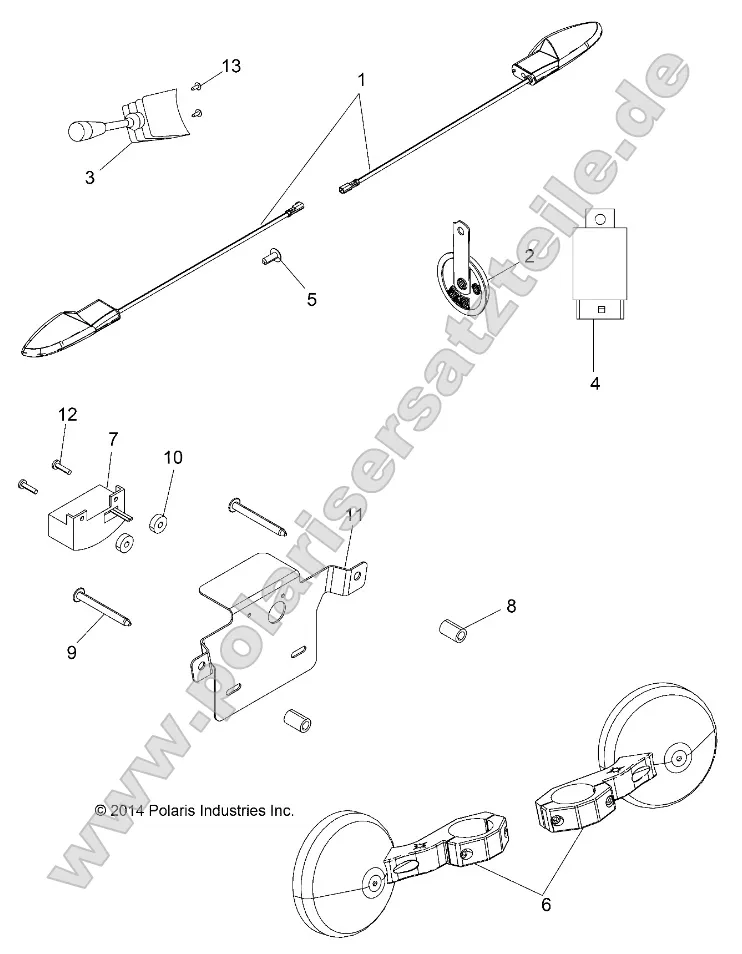 13
1
3
2
5
4
12
7
10
11
9
8
© 2014 Polaris Industries Inc.
6
www.polarisersatzteile.de