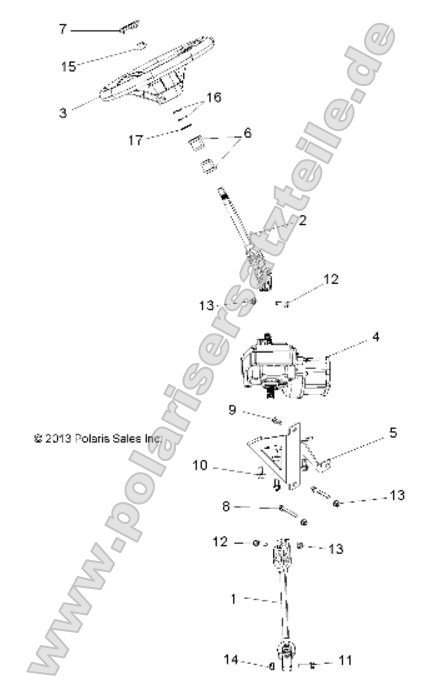 7
15
3
16
17
6
2
12
13
4
9
© 2013 Polaris Sales Inc.
5
10
13
8
12
13
1
14
11
www.polarisersatzteile.de