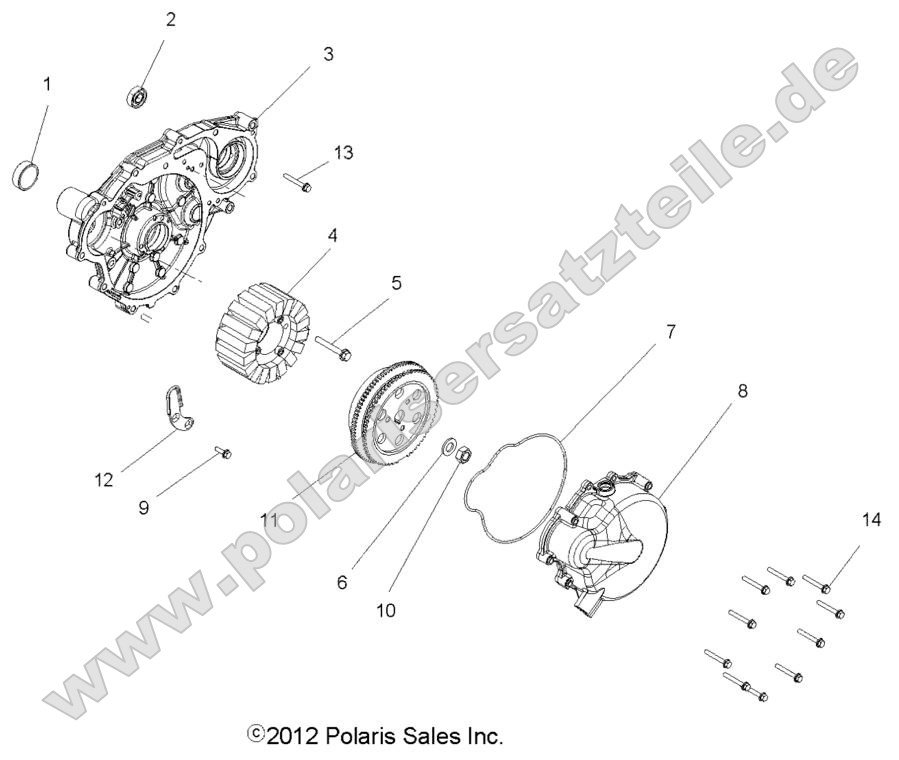 2
1
3
13
4
5
7
8
12
9
11
6
10
14
www.polarisersatzteile.de
©2012 Polaris Sales Inc.