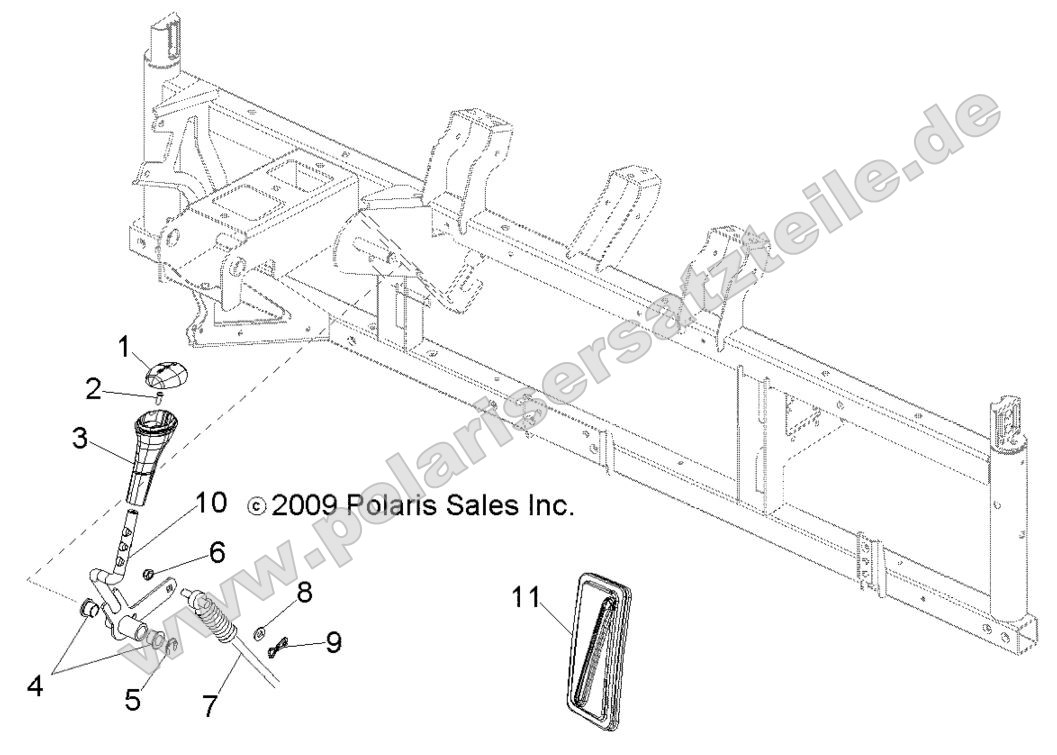 www.polarisersatzteile.de

1
2
3
10
© 2009 Polaris Sales Inc.
6
8
9
11
4
5
7