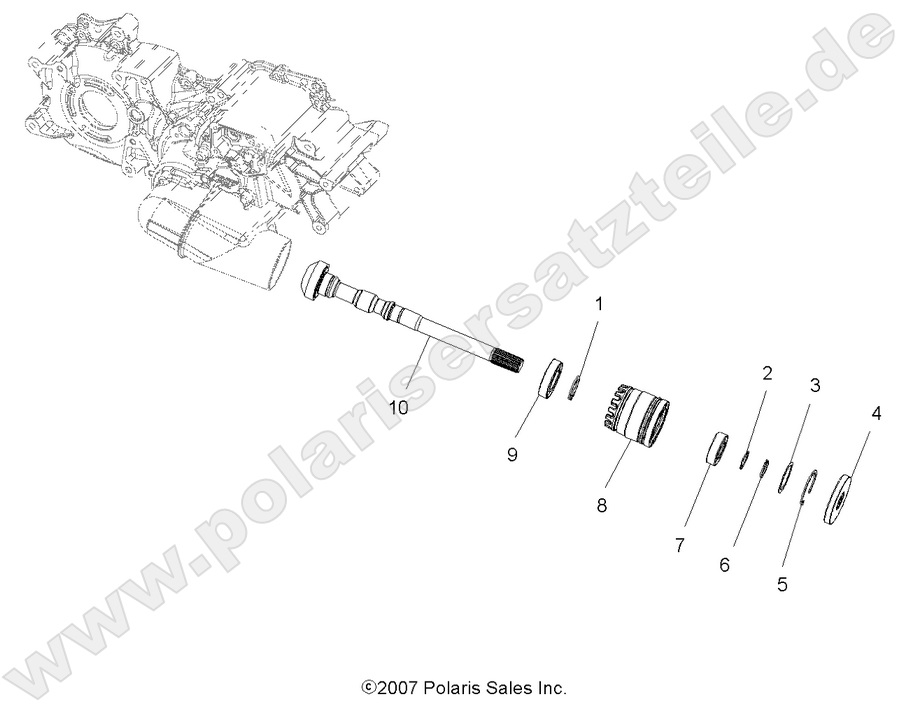 www.polarisersatzteile.de

1
10
9
8
2
3
4
7
6
5

©2007 Polaris Sales Inc.