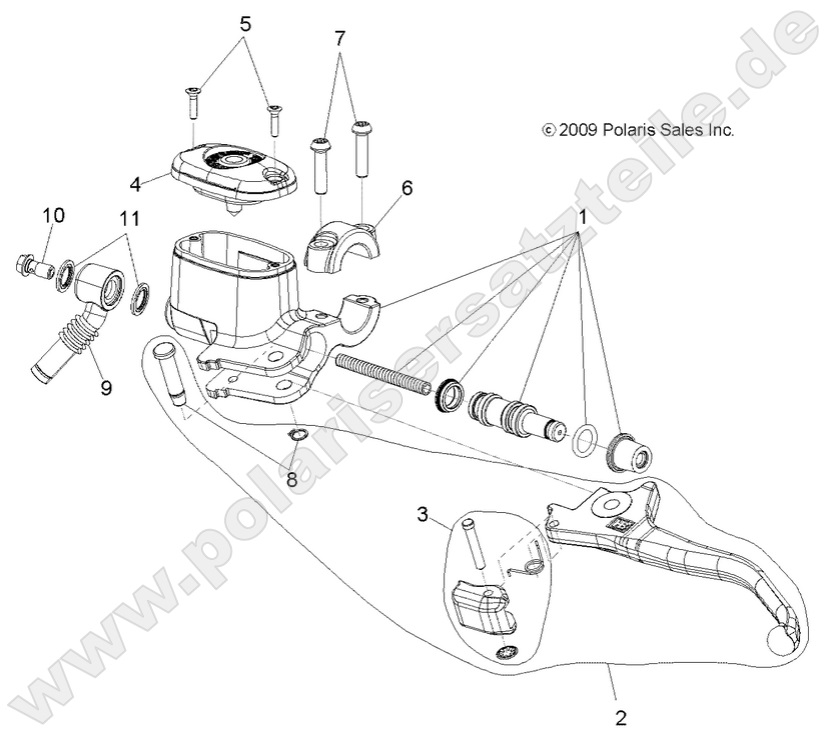 5
7
© 2009 Polaris Sales Inc.
4
6
10
11
1
9
8
3
2
www.polarisersatzteile.de