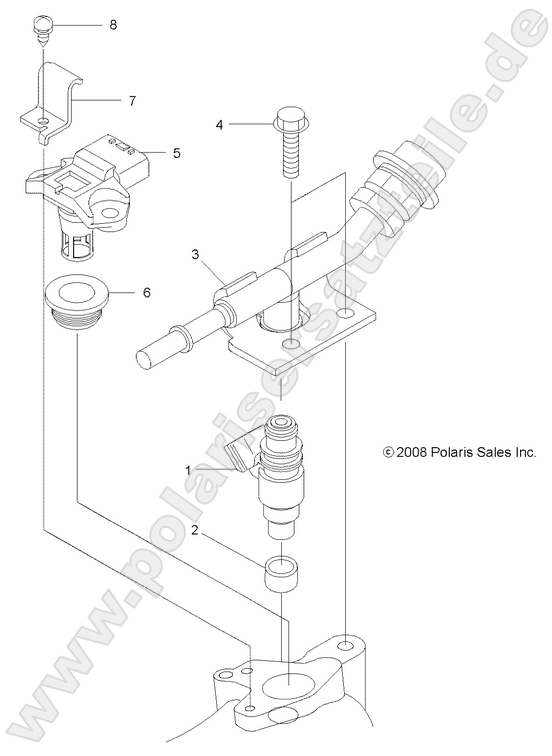 8
7
4
5
3
6
© 2008 Polaris Sales Inc.
1
2
www.polaris-ersatzteile.de