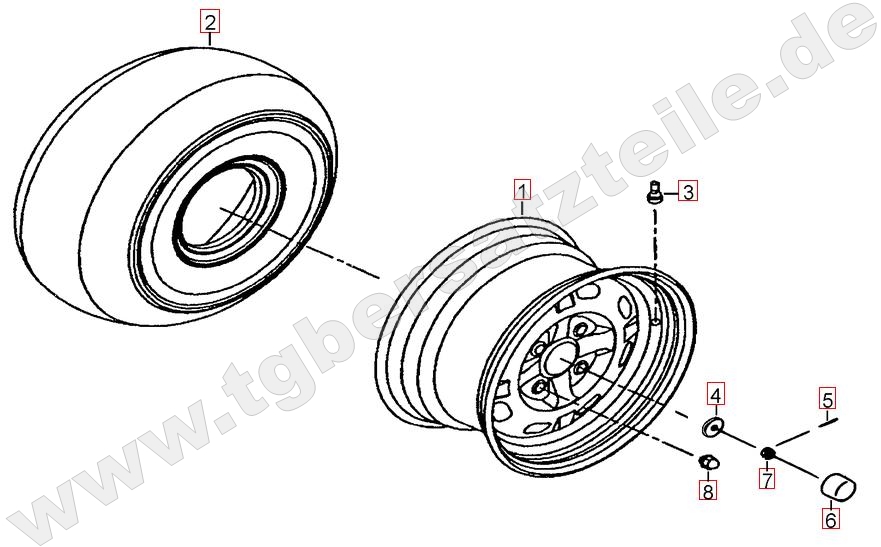 2
1
3
4
5
7
8
6
www.tgbersatzteile.de