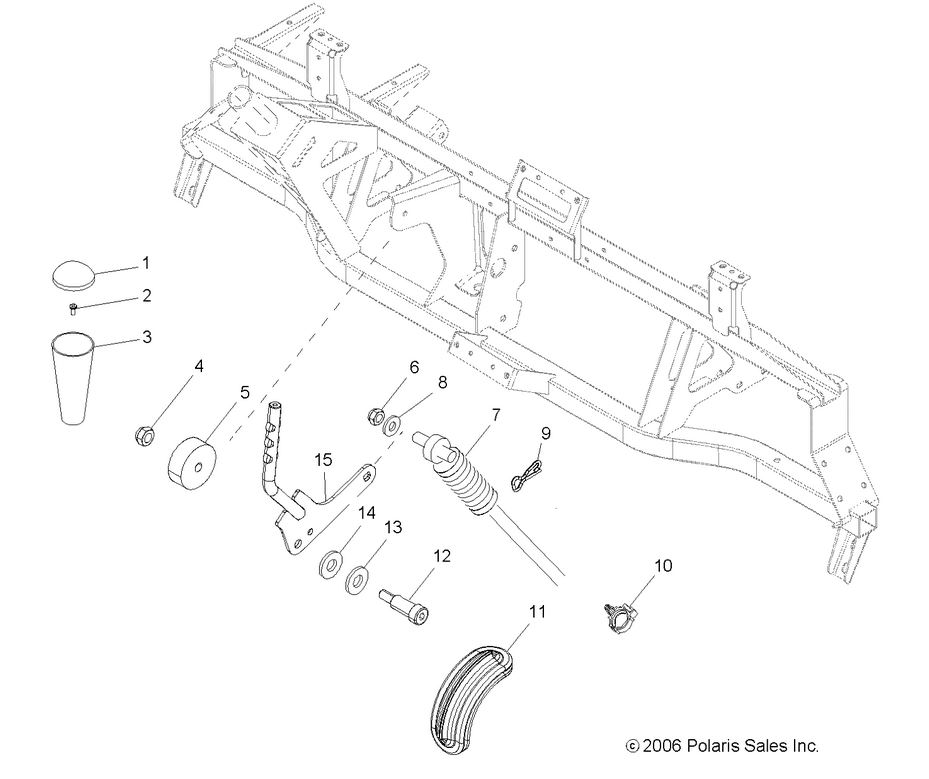 1
2
3
4
5
6
8
7
9
15
14
13
12
10
11
© 2006 Polaris Sales Inc.