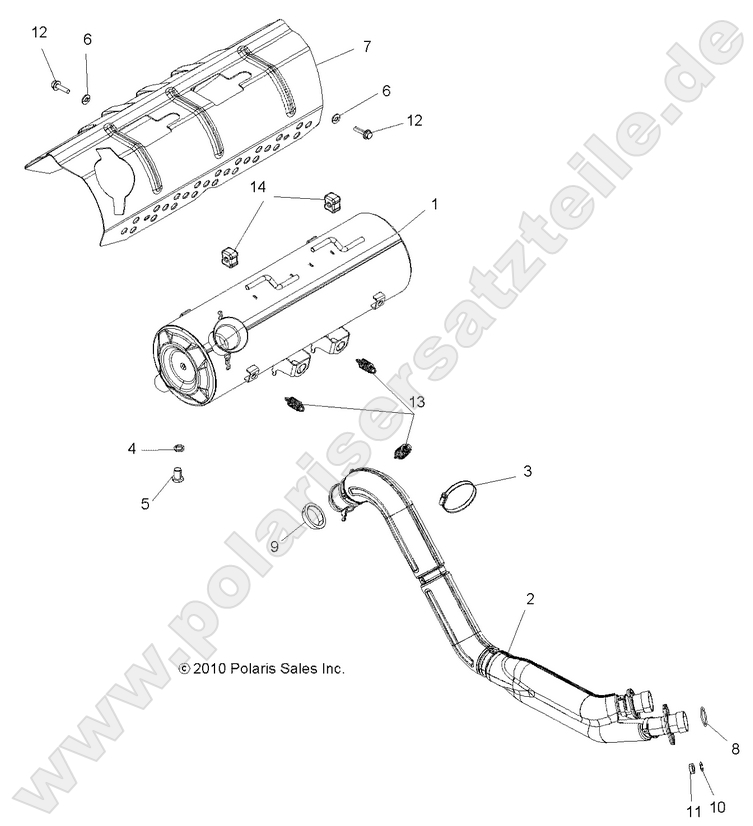 12
6
7
6
12
14
1
13
4
5
3
9
2
© 2010 Polaris Sales Inc.
8
11
10
www.polarisersatzteile.de