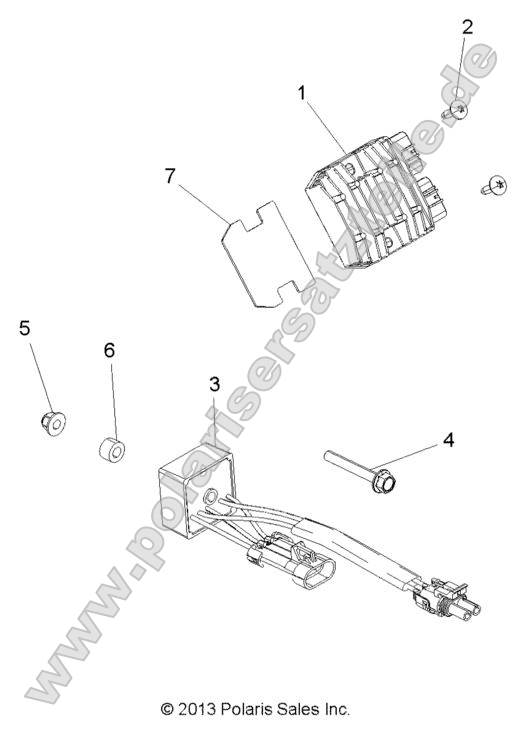 2
1
7
5
6
3
4
www.polarisersatzteile.de
© 2013 Polaris Sales Inc.